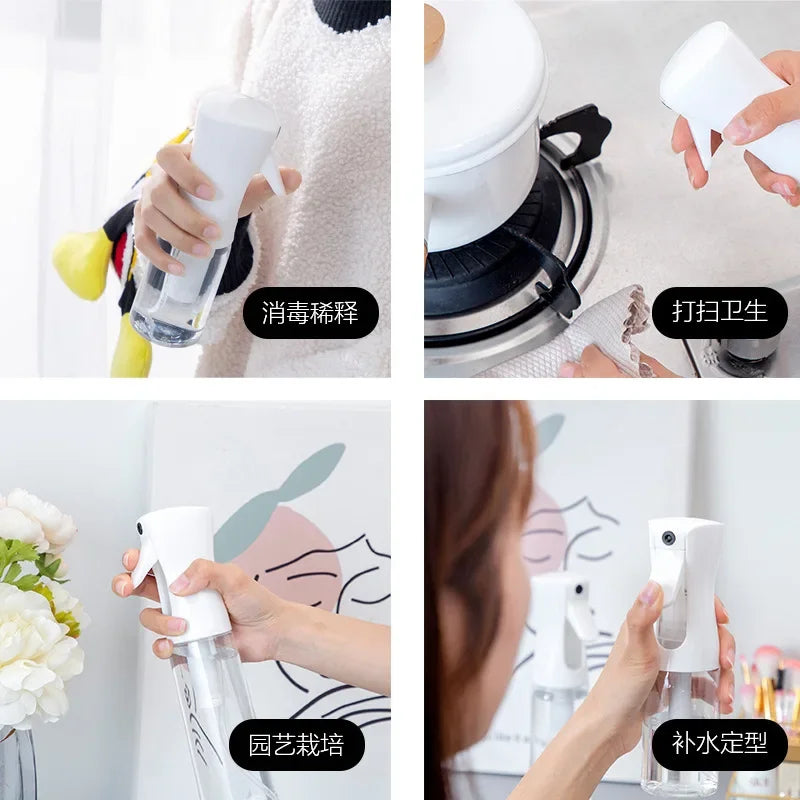 消毒稀释

打扫卫生

园艺栽培

补水定型